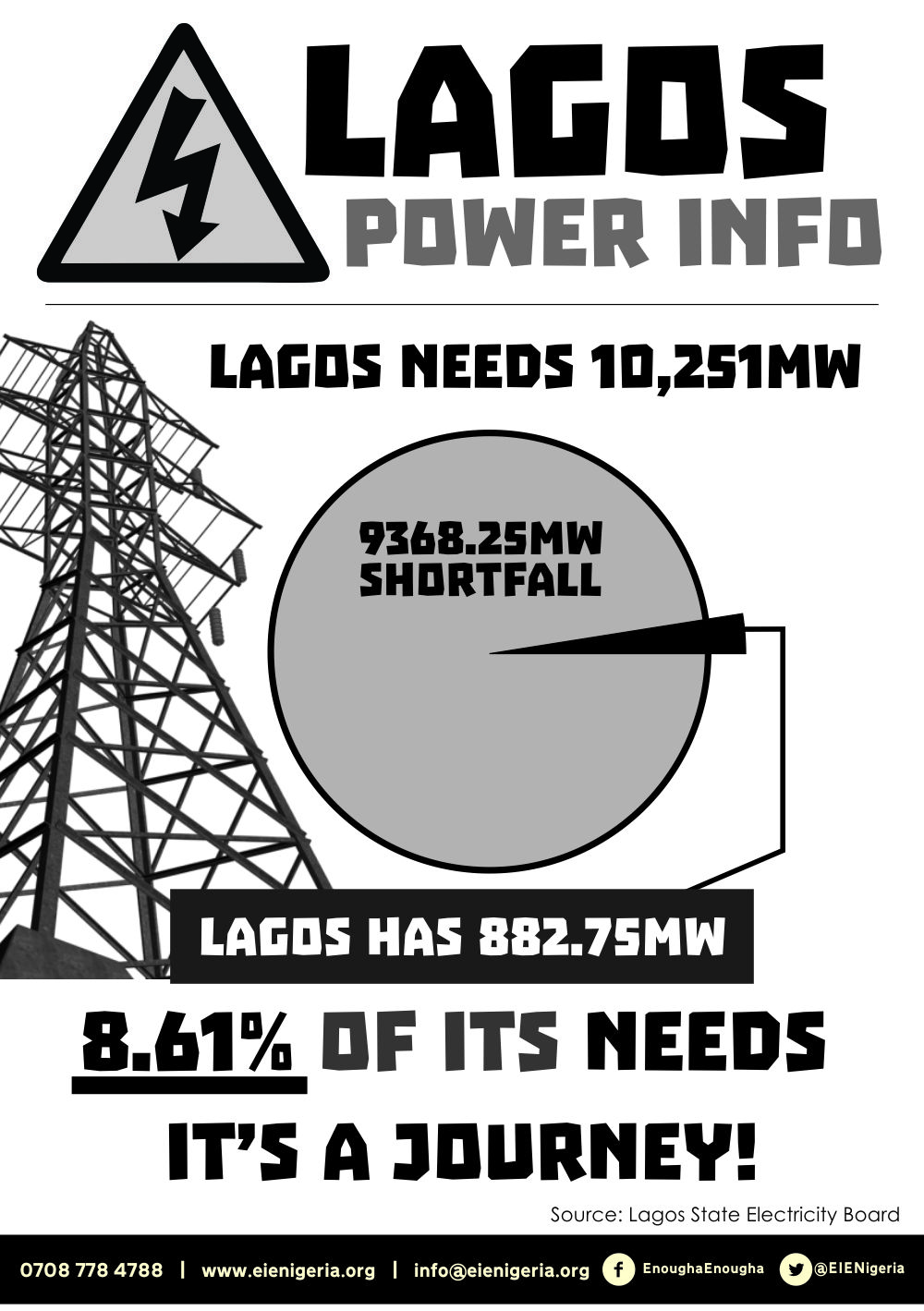 LAGOS
POWER INFO

LAGOS NEEDS 10,251MW

9368.25MW SHORTFALL

LAGOS HAS 882.75MW

8.61% OF ITS NEEDS

IT'S A JOURNEY!

Source: Lagos State Electricity Board

0708 778 4788 | www.eienigeria.org | info@eienigeria.org EnoughaEnougha @EIENigeria