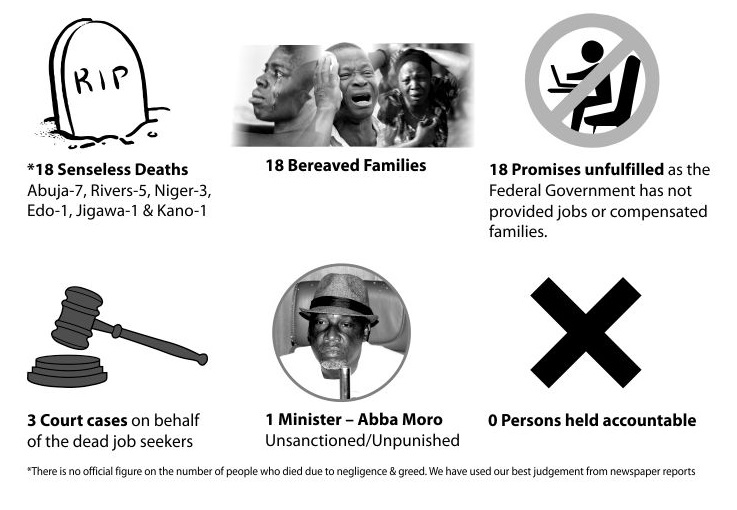 RIP

*18 Senseless Deaths
Abuja-7, Rivers-5, Niger-3, Edo-1, Jigawa-1 & Kano-1

18 Bereaved Families

18 Promises unfulfilled as the Federal Government has not provided jobs or compensated families.

3 Court cases on behalf of the dead job seekers

1 Minister – Abba Moro
Unsanctioned/Unpunished

0 Persons held accountable

*There is no official figure on the number of people who died due to negligence & greed. We have used our best judgement from newspaper reports